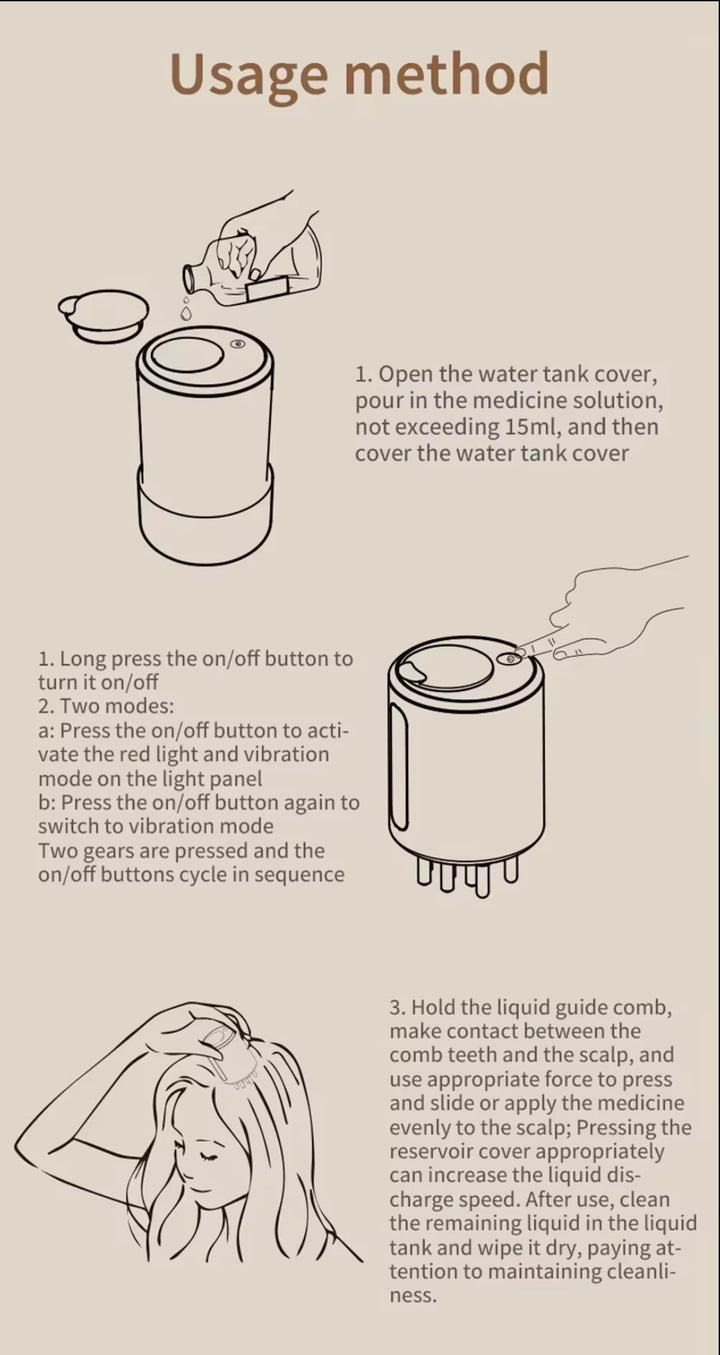 Usage method

1. Open the water tank cover, pour in the medicine solution, not exceeding 15ml, and then cover the water tank cover

1. Long press the on/off button to turn it on/off
2. Two modes:
a: Press the on/off button to activate the red light and vibration mode on the light panel
b: Press the on/off button again to switch to vibration mode
Two gears are pressed and the on/off buttons cycle in sequence

3. Hold the liquid guide comb, make contact between the comb teeth and the scalp, and use appropriate force to press and slide or apply the medicine evenly to the scalp; Pressing the reservoir cover appropriately can increase the liquid discharge speed. After use, clean the remaining liquid in the liquid tank and wipe it dry, paying attention to maintaining cleanliness.